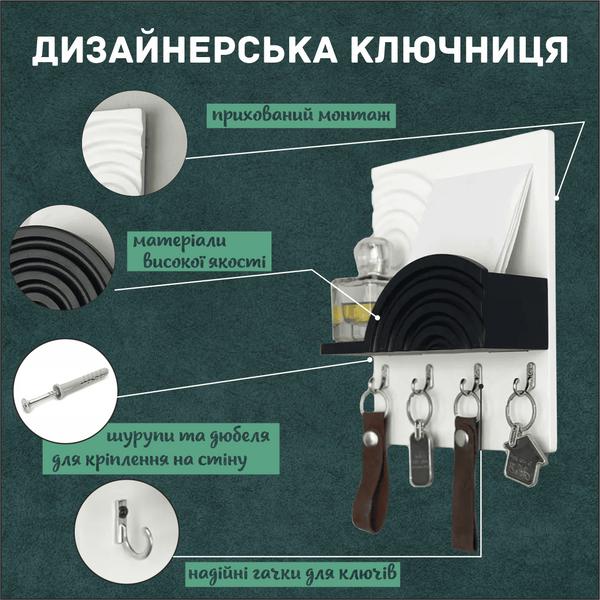 ДИЗАЙНЕРСЬКА КЛЮЧНИЦЯ

прихований монтаж

матеріали високої якості

шурупи та дюбеля для кріплення на стіну

надійні гачки для ключів